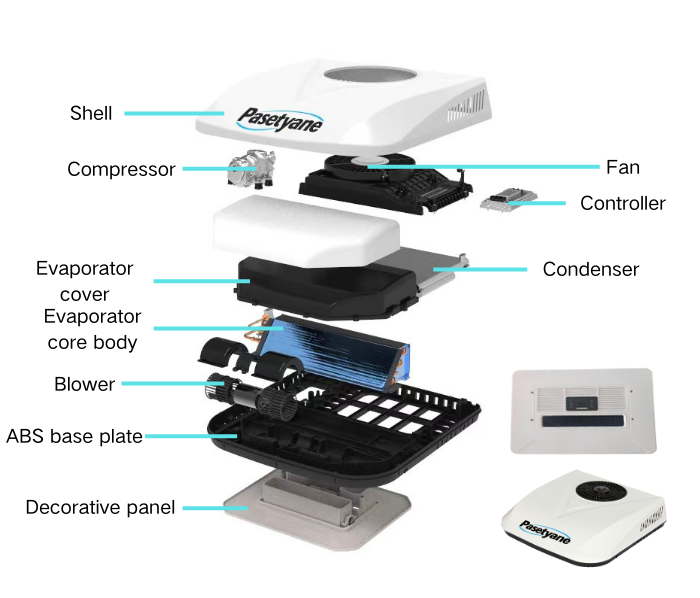 Shell

Pasetyane

Compressor

Fan

Controller

Evaporator cover

Condenser

Evaporator core body

Blower

ABS base plate

Decorative panel

Pasetyane